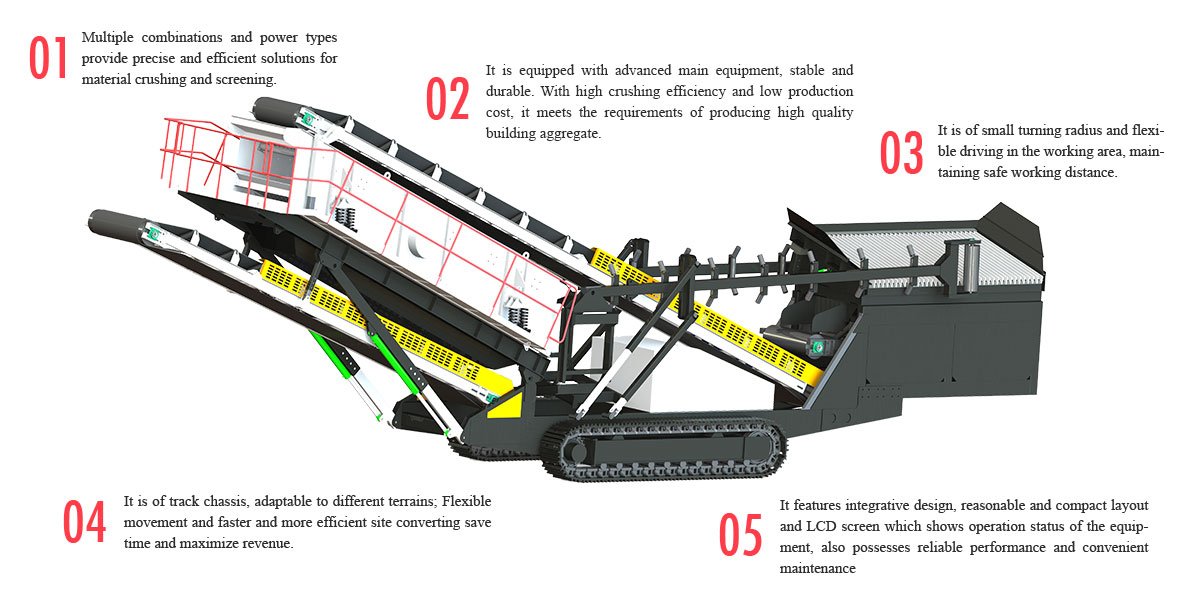 01
Multiple combinations and power types provide precise and efficient solutions for material crushing and screening.

02
It is equipped with advanced main equipment, stable and durable. With high crushing efficiency and low production cost, it meets the requirements of producing high quality building aggregate.

03
It is of small turning radius and flexible driving in the working area, maintaining safe working distance.

04
It is of track chassis, adaptable to different terrains; Flexible movement and faster and more efficient site converting save time and maximize revenue.

05
It features integrative design, reasonable and compact layout and LCD screen which shows operation status of the equipment, also possesses reliable performance and convenient maintenance