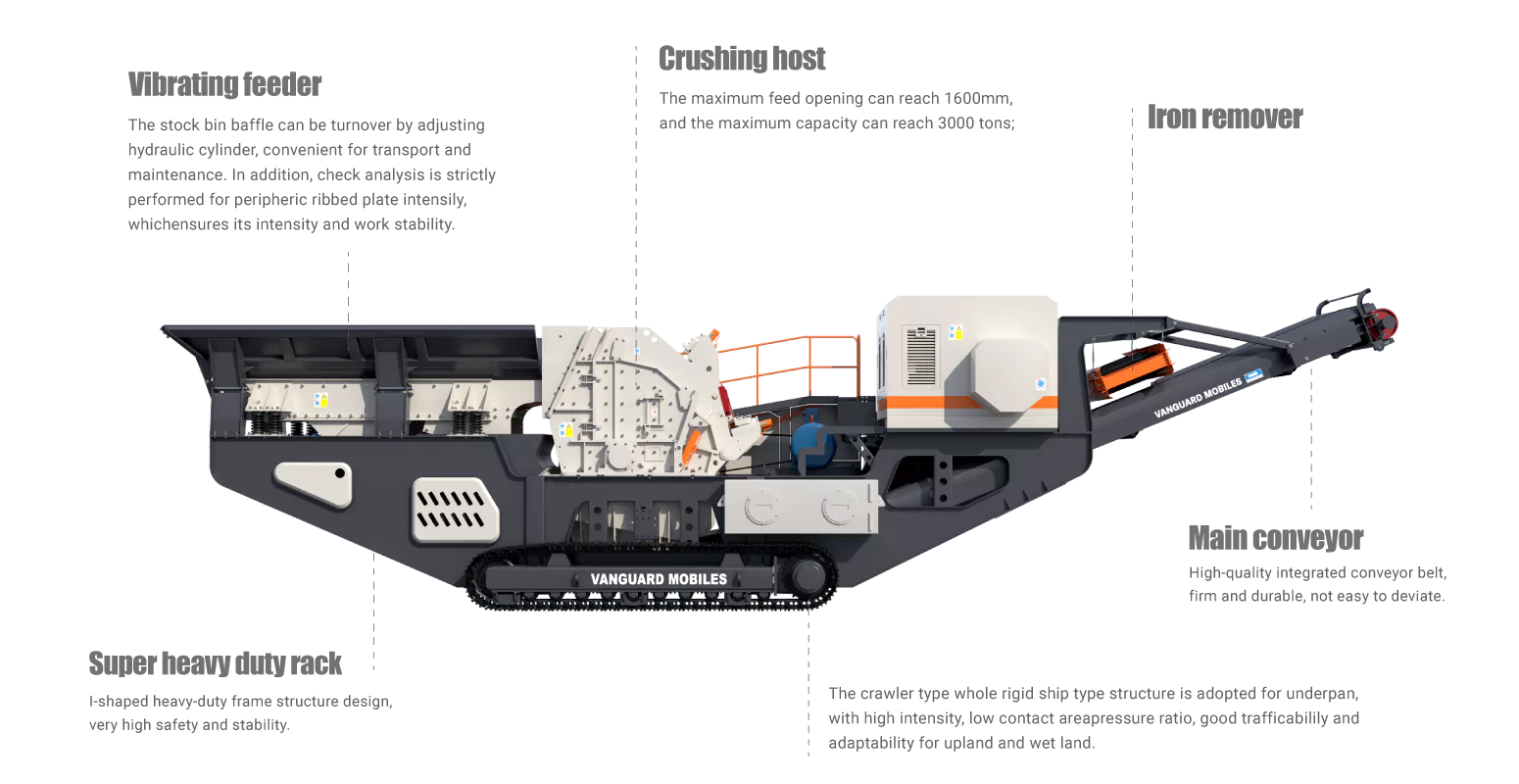 Vibrating feeder

The stock bin baffle can be turnover by adjusting hydraulic cylinder, convenient for transport and maintenance. In addition, check analysis is strictly performed for peripheric ribbed plate intensily, whichensures its intensity and work stability.

Crushing host

The maximum feed opening can reach 1600mm, and the maximum capacity can reach 3000 tons;

Iron remover

VANGUARD MOBILES

VANGUARD MOBILES

Main conveyor

High-quality integrated conveyor belt, firm and durable, not easy to deviate.

Super heavy duty rack

I-shaped heavy-duty frame structure design, very high safety and stability.

The crawler type whole rigid ship type structure is adopted for underpan, with high intensity, low contact areapressure ratio, good trafficabilily and adaptability for upland and wet land.