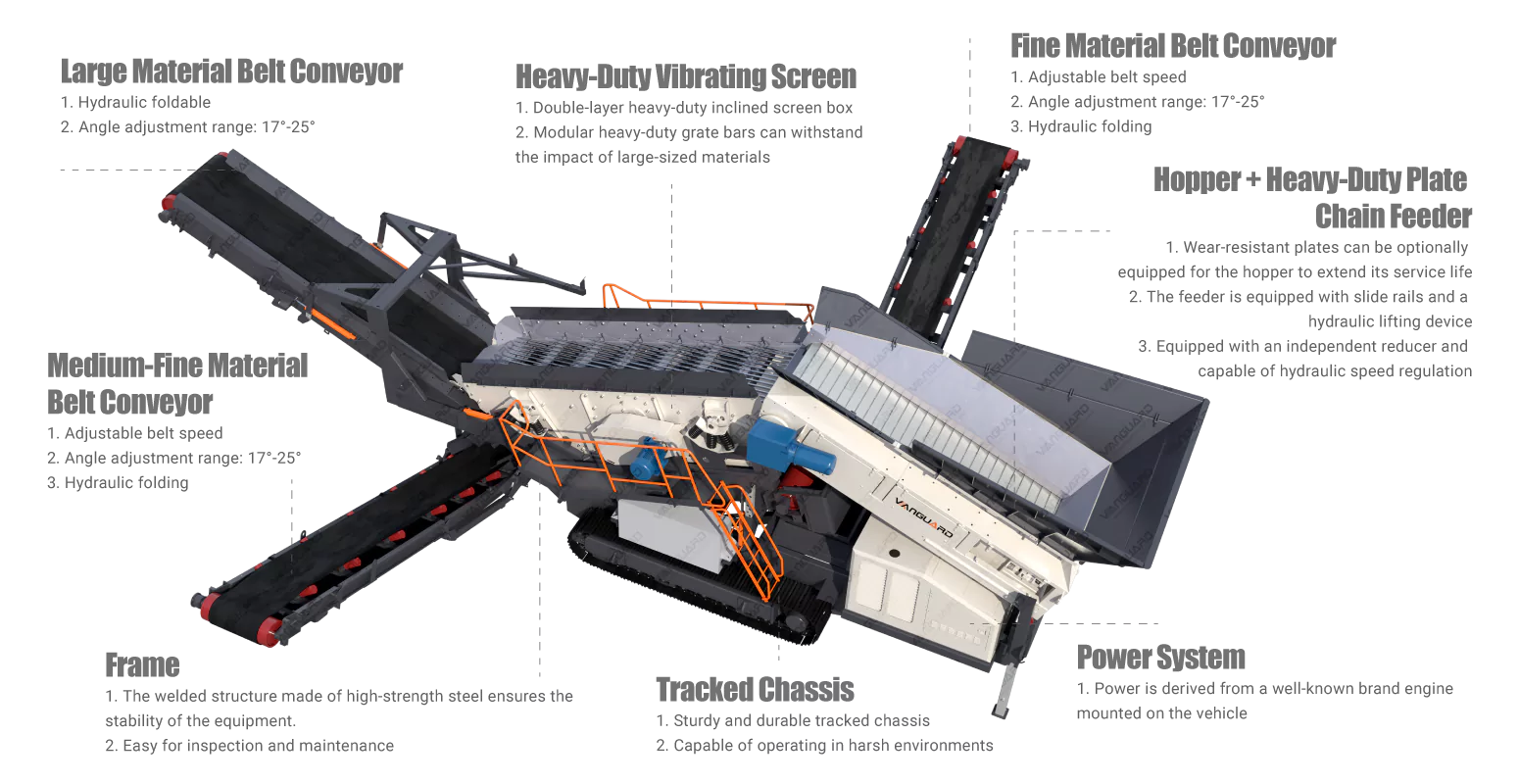 Large Material Belt Conveyor
1. Hydraulic foldable
2. Angle adjustment range: 17°-25°

Heavy-Duty Vibrating Screen
1. Double-layer heavy-duty inclined screen box
2. Modular heavy-duty grate bars can withstand the impact of large-sized materials

Fine Material Belt Conveyor
1. Adjustable belt speed
2. Angle adjustment range: 17°-25°
3. Hydraulic folding

Hopper + Heavy-Duty Plate Chain Feeder
1. Wear-resistant plates can be optionally equipped for the hopper to extend its service life
2. The feeder is equipped with slide rails and a hydraulic lifting device
3. Equipped with an independent reducer and capable of hydraulic speed regulation

Medium-Fine Material Belt Conveyor
1. Adjustable belt speed
2. Angle adjustment range: 17°-25°
3. Hydraulic folding

VANGUARD

Frame
1. The welded structure made of high-strength steel ensures the stability of the equipment.
2. Easy for inspection and maintenance

Tracked Chassis
1. Sturdy and durable tracked chassis
2. Capable of operating in harsh environments

Power System
1. Power is derived from a well-known brand engine mounted on the vehicle